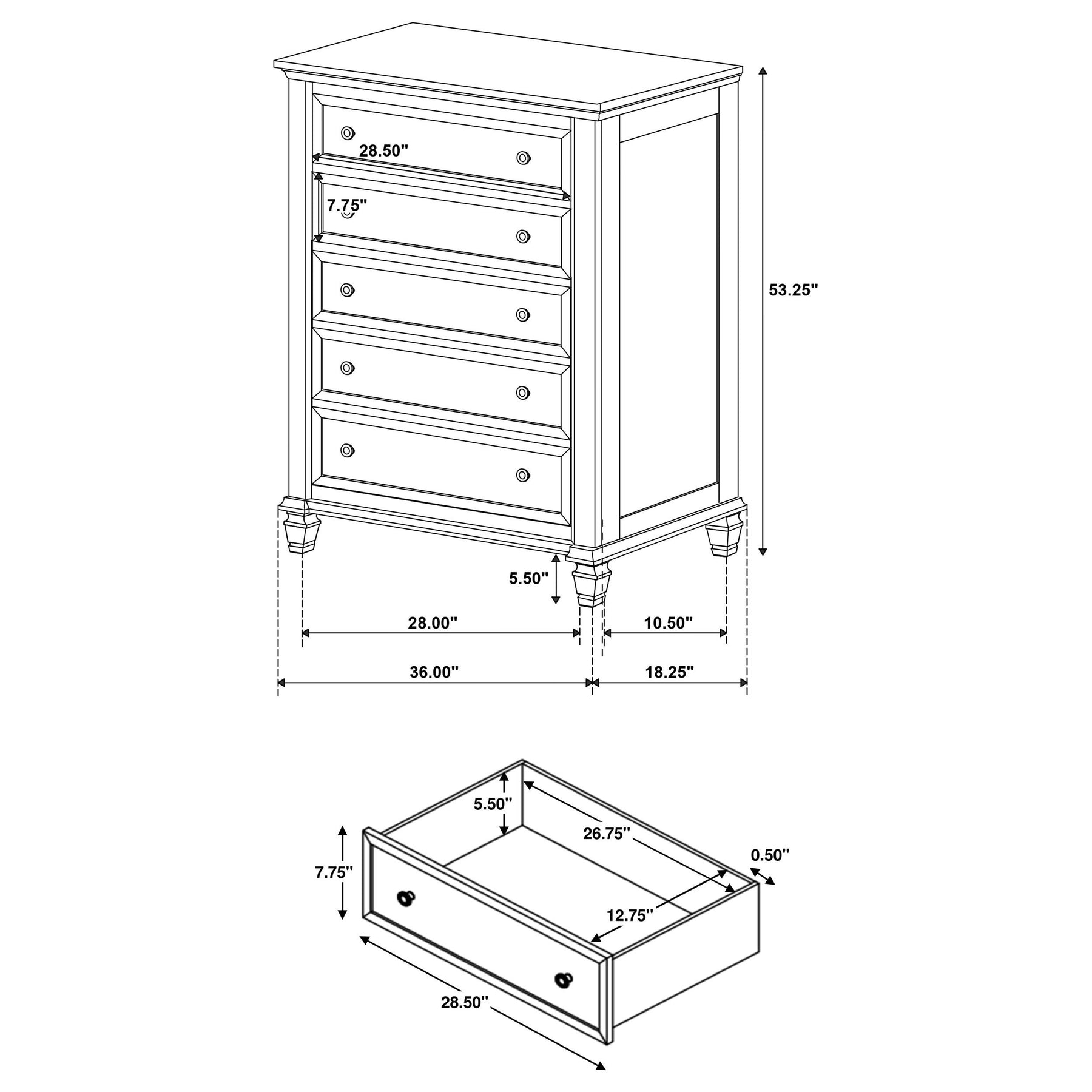 28.50"

7.75"

53.25"

5.50"

28.00"

10.50"

36.00"

18.25"

5.50"

26.75"

0.50"

7.75"

12.75"

28.50"